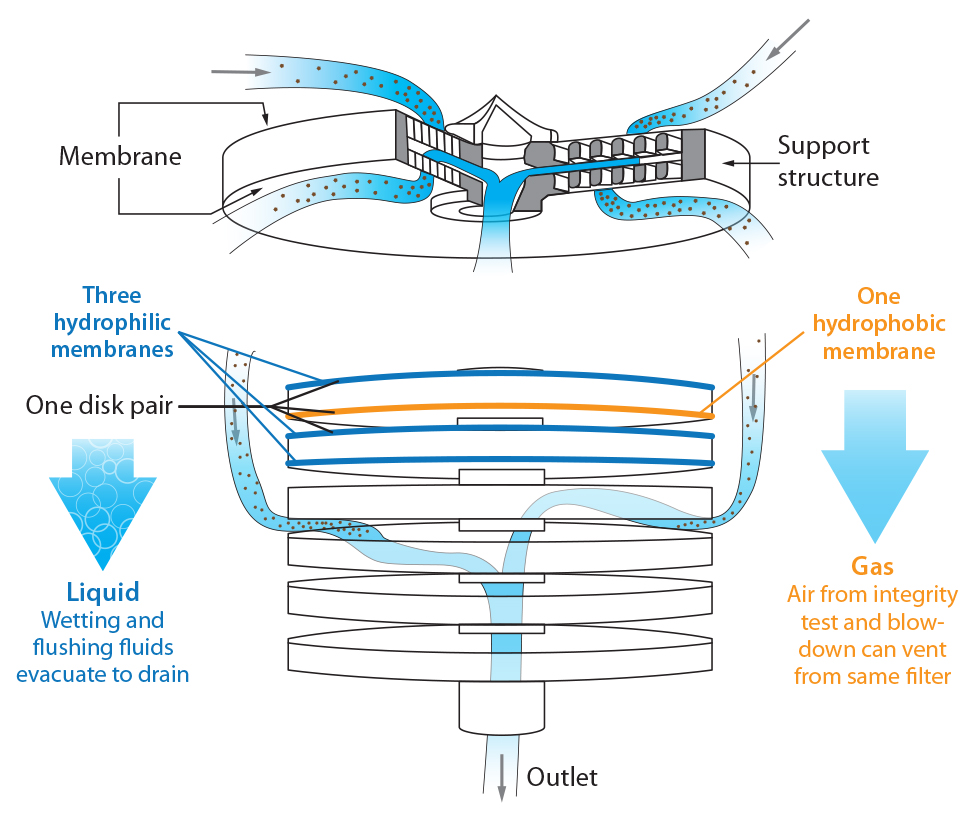 Membrane

Support structure

Three hydrophilic membranes

One disk pair

One hydrophobic membrane

Liquid
Wetting and flushing fluids evacuate to drain

Gas
Air from integrity test and blow-down can vent from same filter

Outlet